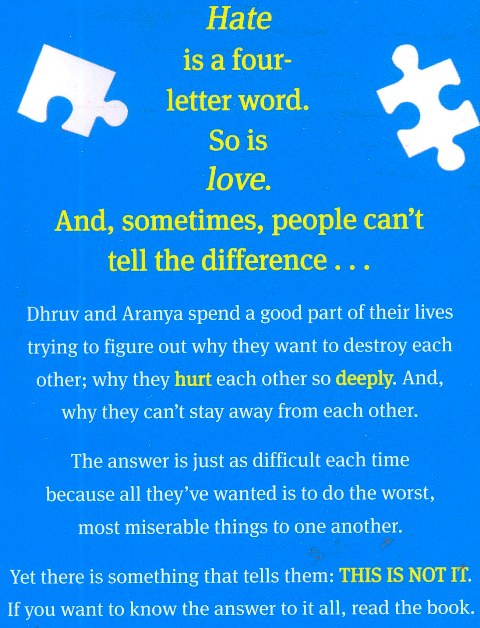 Hate
is a four-
letter word.
So is
love.
And, sometimes, people can't
tell the difference . . .

Dhruv and Aranya spend a good part of their lives trying to figure out why they want to destroy each other; why they hurt each other so deeply. And, why they can't stay away from each other.

The answer is just as difficult each time because all they've wanted is to do the worst, most miserable things to one another.

Yet there is something that tells them: THIS IS NOT IT.
If you want to know the answer to it all, read the book.